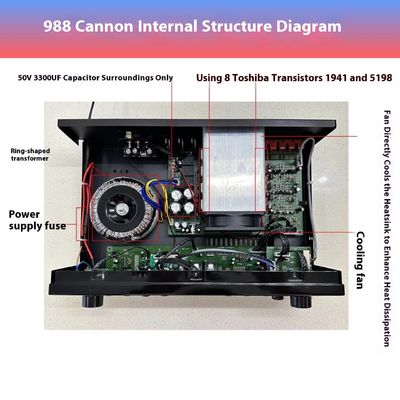 988 Cannon Internal Structure Diagram

50V 3300UF Capacitor Surroundings Only

Using 8 Toshiba Transistors 1941 and 5198

Ring-shaped transformer

Power supply fuse

Fan Directly Cools the Heatsink to Enhance Heat Dissipation

Cooling fan